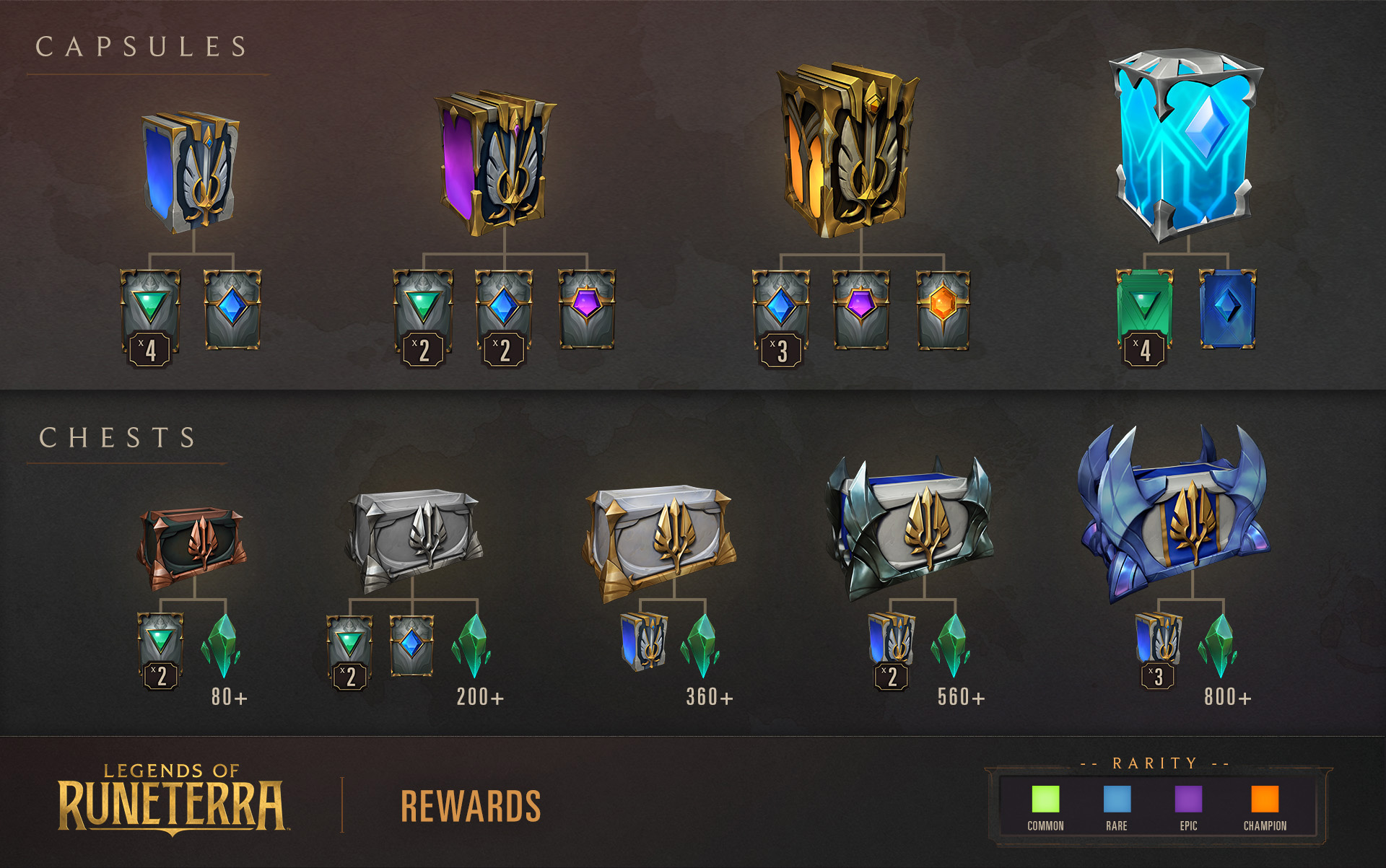 CAPSULES

x4

x2

x2

x3

x4

CHESTS

x2

80+

x2

200+

360+

x2

560+

x3

800+

LEGENDS OF RUNETERRA

REWARDS

-- RARITY --

COMMON

RARE

EPIC

CHAMPION